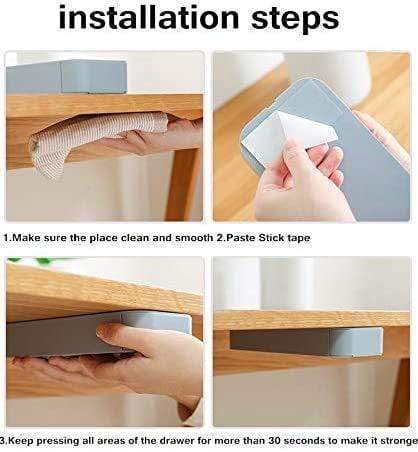 installation steps

1.Make sure the place clean and smooth 2.Paste Stick tape

3.Keep pressing all areas of the drawer for more than 30 seconds to make it stronge