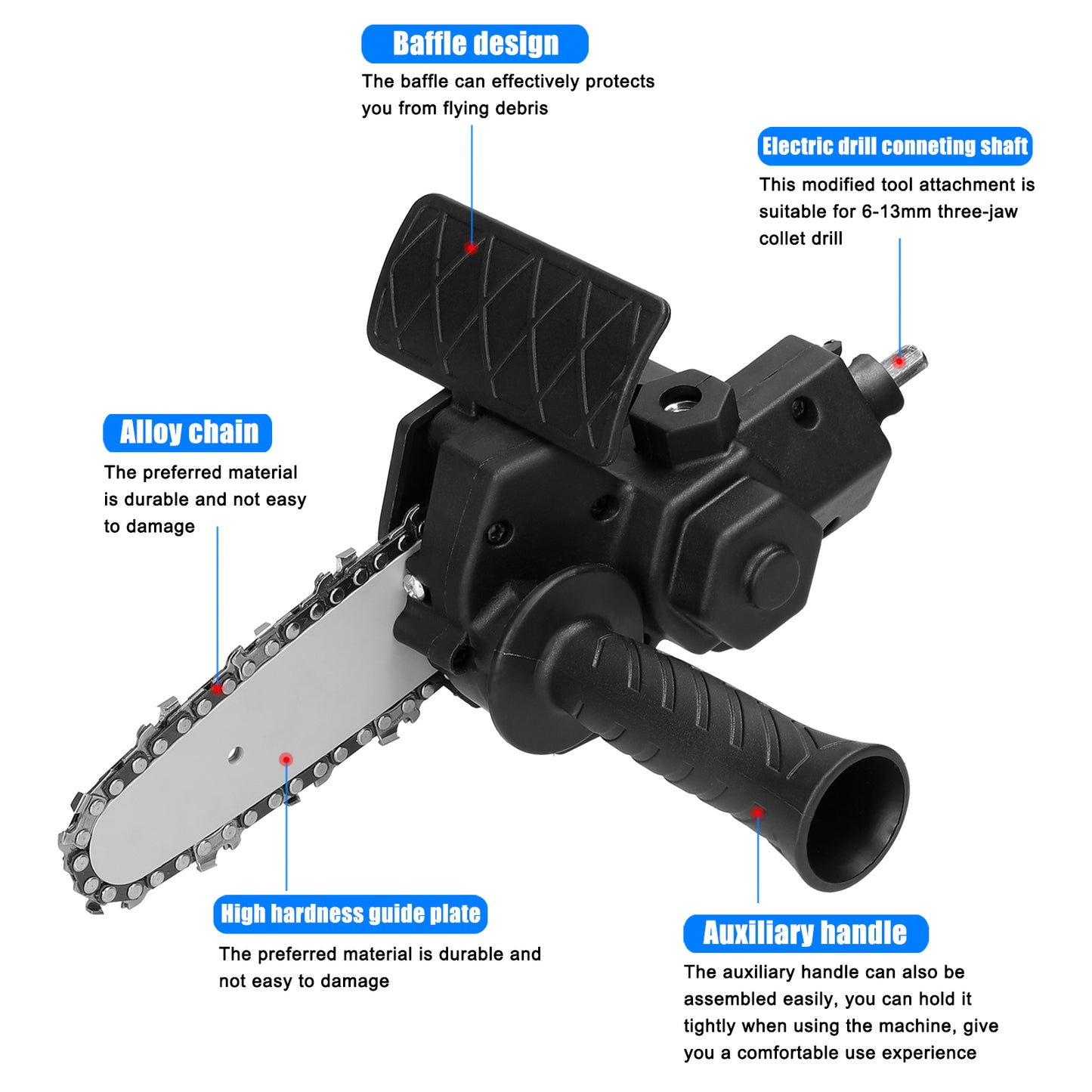 Baffle design

The baffle can effectively protects you from flying debris

Electric drill conneting shaft

This modified tool attachment is suitable for 6-13mm three-jaw collet drill

Alloy chain

The preferred material is durable and not easy to damage

High hardness guide plate

The preferred material is durable and not easy to damage

Auxiliary handle

The auxiliary handle can also be assembled easily, you can hold it tightly when using the machine, give you a comfortable use experience